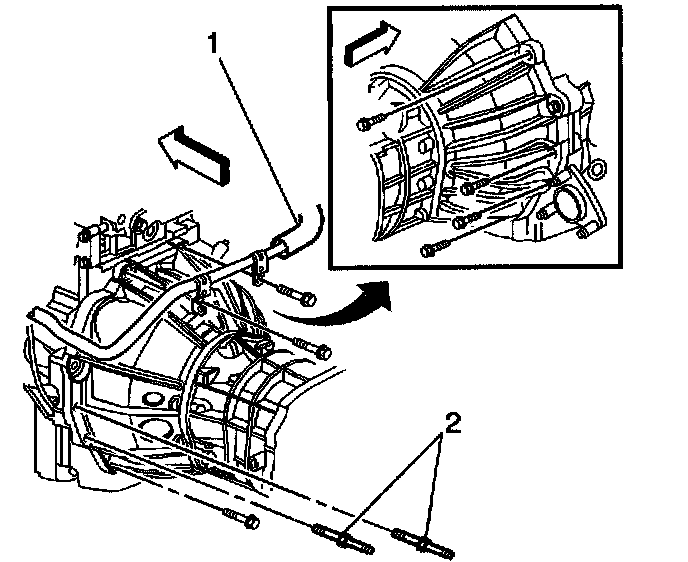 1

2