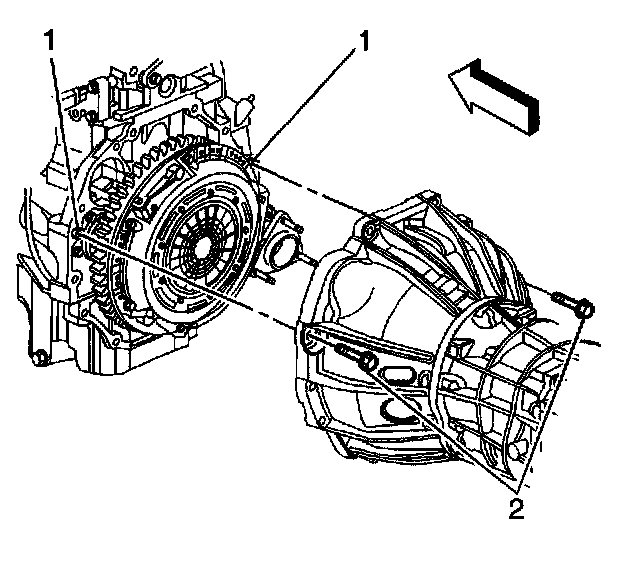 1
1
2