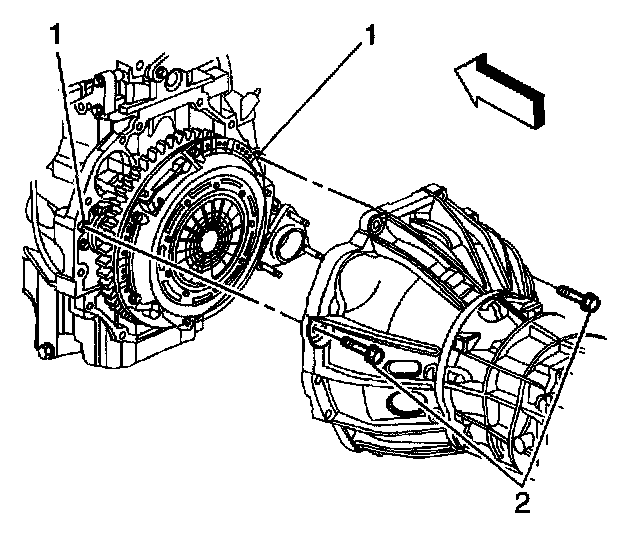 1
1
2