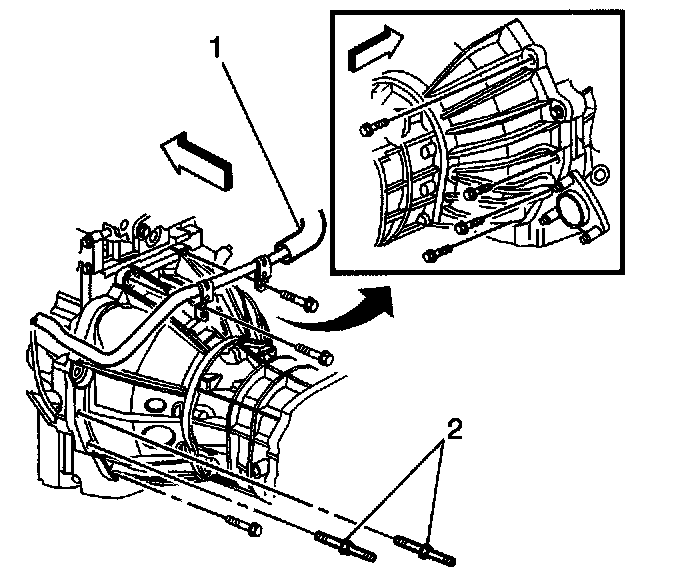 1

2