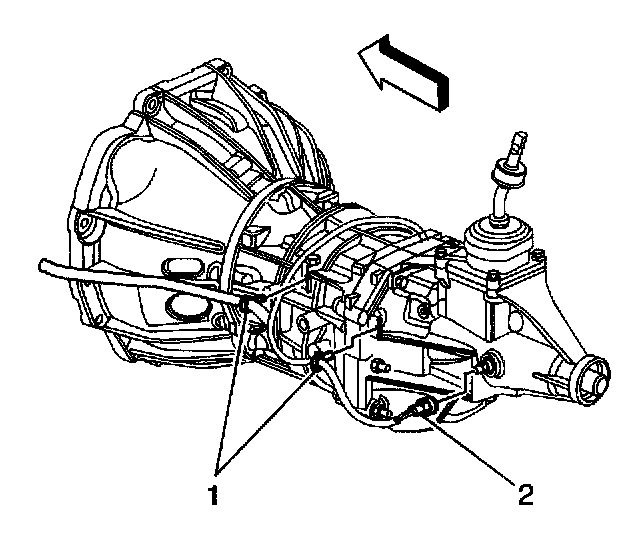 1

2