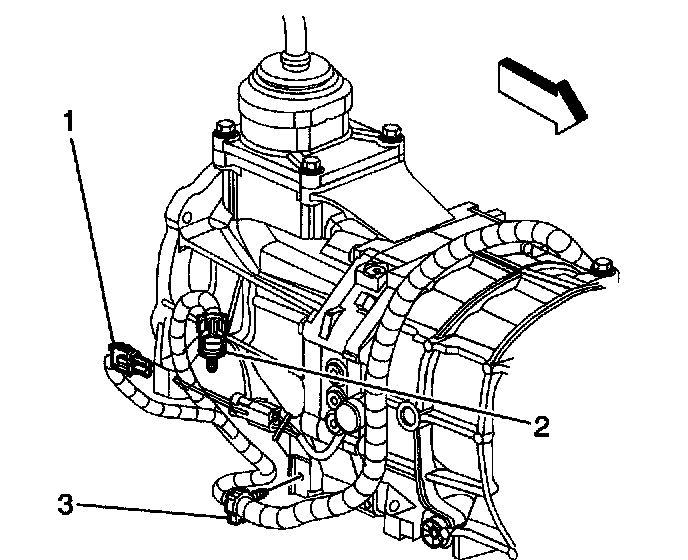 1
2
3