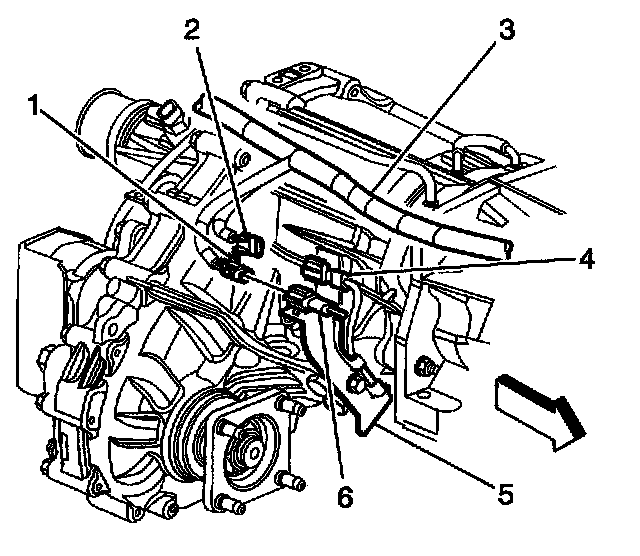 2
3
1
4
6
5