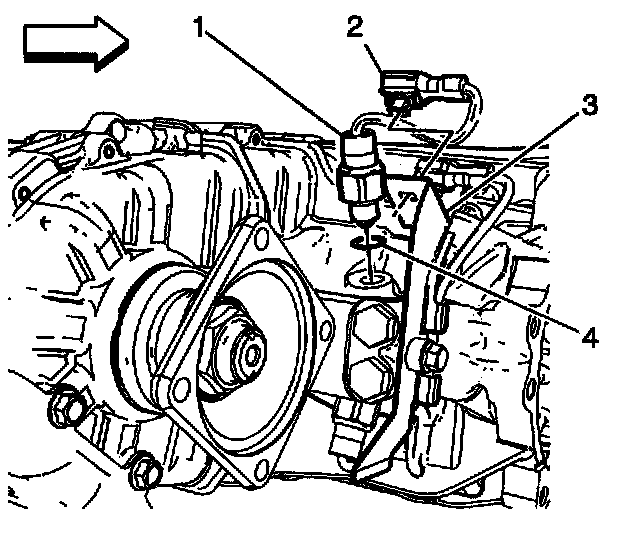 1
2
3
4