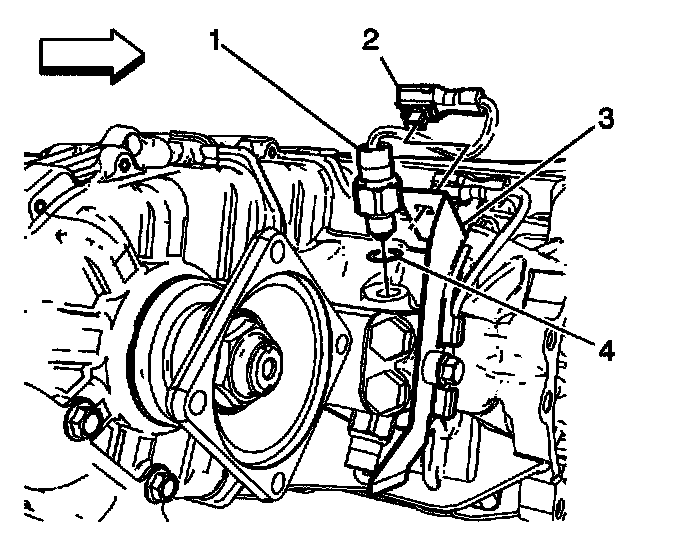 1
2
3
4