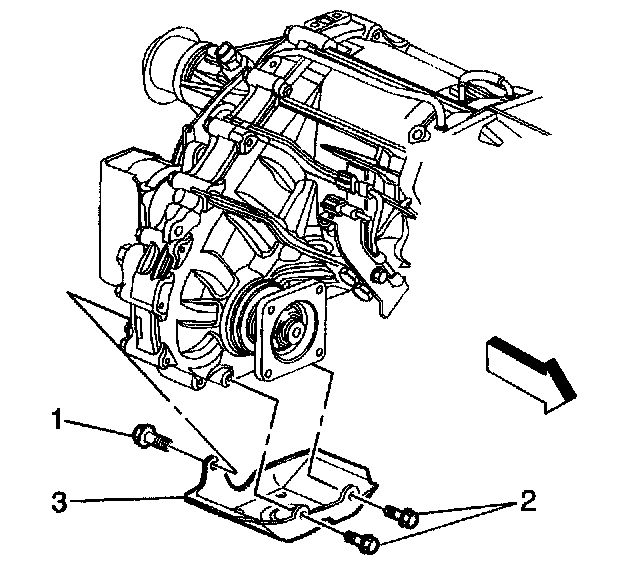 1
3
2