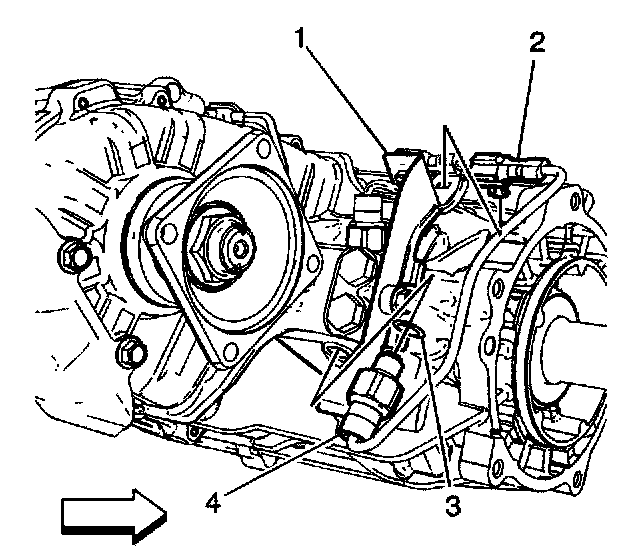 1
2
4
3