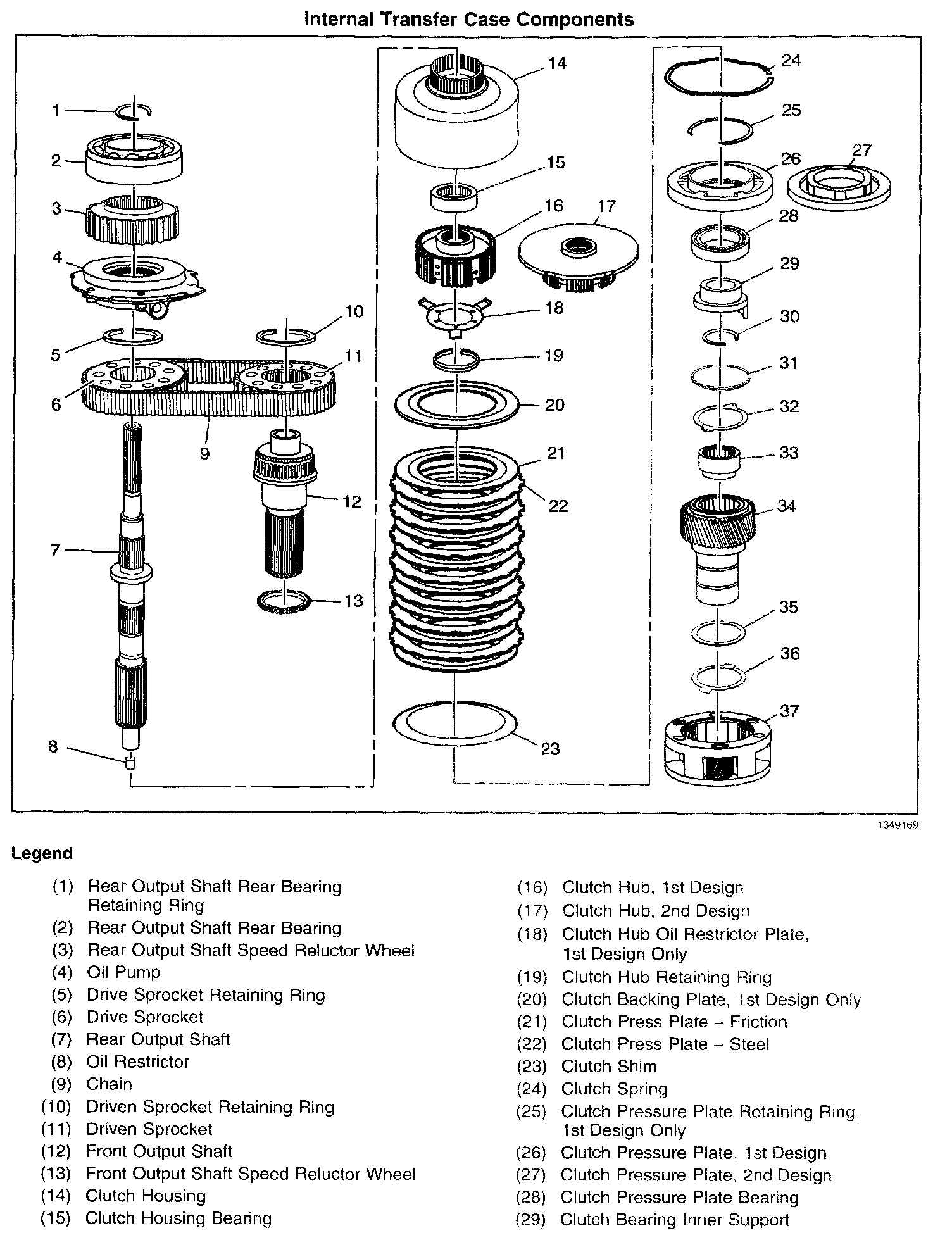 Internal Transfer Case Components

1
2
3
4
5
6
7
8
9
10
11
12
13
14
15
16
17
18
19
20
21
22
23
24
25
26
27
28
29
30
31
32
33
34
35
36
37

1349169

Legend

(1) Rear Output Shaft Rear Bearing Retaining Ring
(2) Rear Output Shaft Rear Bearing
(3) Rear Output Shaft Speed Reluctor Wheel
(4) Oil Pump
(5) Drive Sprocket Retaining Ring
(6) Drive Sprocket
(7) Rear Output Shaft
(8) Oil Restrictor
(9) Chain
(10) Driven Sprocket Retaining Ring
(11) Driven Sprocket
(12) Front Output Shaft
(13) Front Output Shaft Speed Reluctor Wheel
(14) Clutch Housing
(15) Clutch Housing Bearing

(16) Clutch Hub, 1st Design
(17) Clutch Hub, 2nd Design
(18) Clutch Hub Oil Restrictor Plate, 1st Design Only
(19) Clutch Hub Retaining Ring
(20) Clutch Backing Plate, 1st Design Only
(21) Clutch Press Plate – Friction
(22) Clutch Press Plate – Steel
(23) Clutch Shim
(24) Clutch Spring
(25) Clutch Pressure Plate Retaining Ring, 1st Design Only
(26) Clutch Pressure Plate, 1st Design
(27) Clutch Pressure Plate, 2nd Design
(28) Clutch Pressure Plate Bearing
(29) Clutch Bearing Inner Support