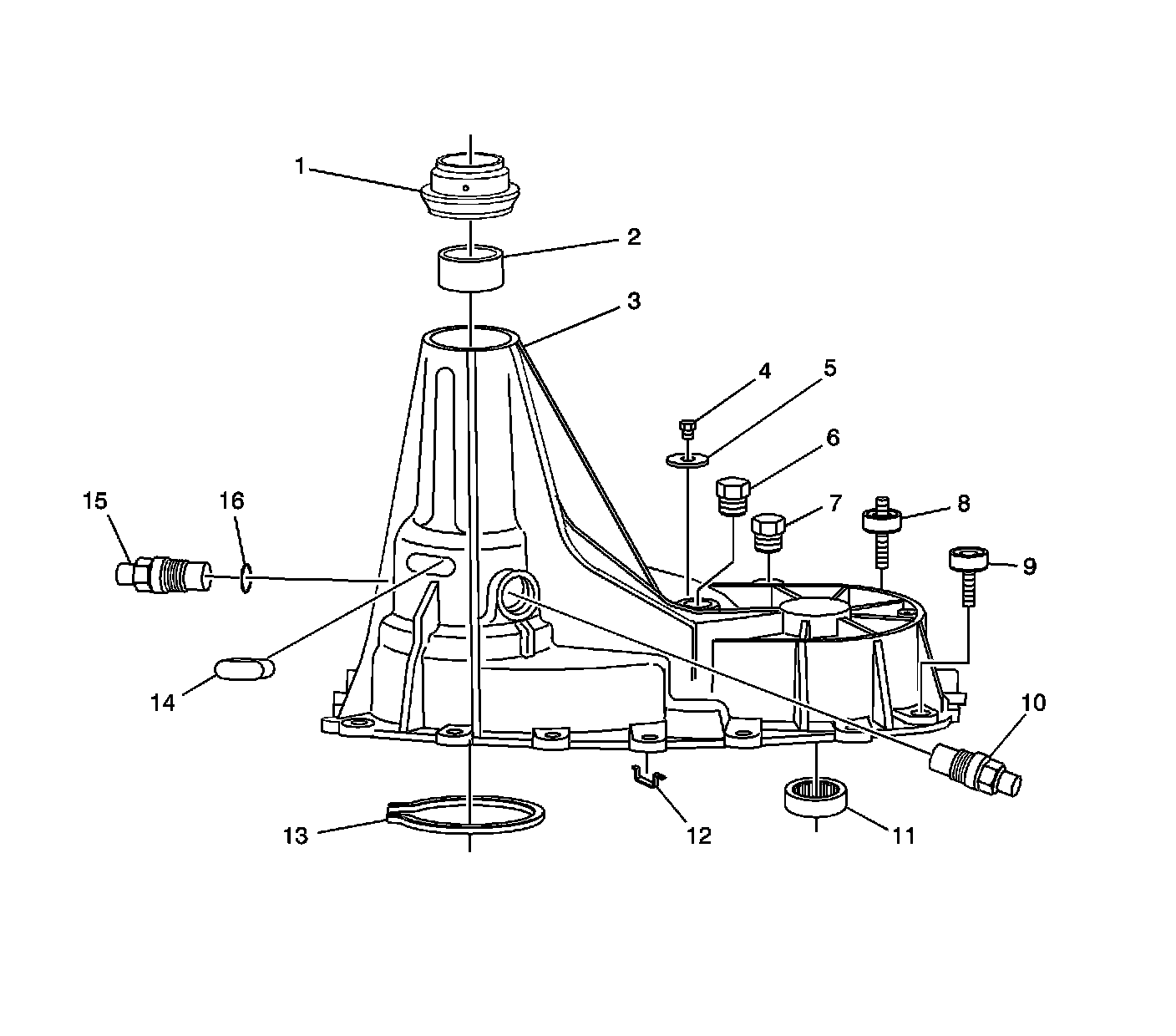 1
2
3
4
5
6
7
8
9
15
16
14
10
13
12
11