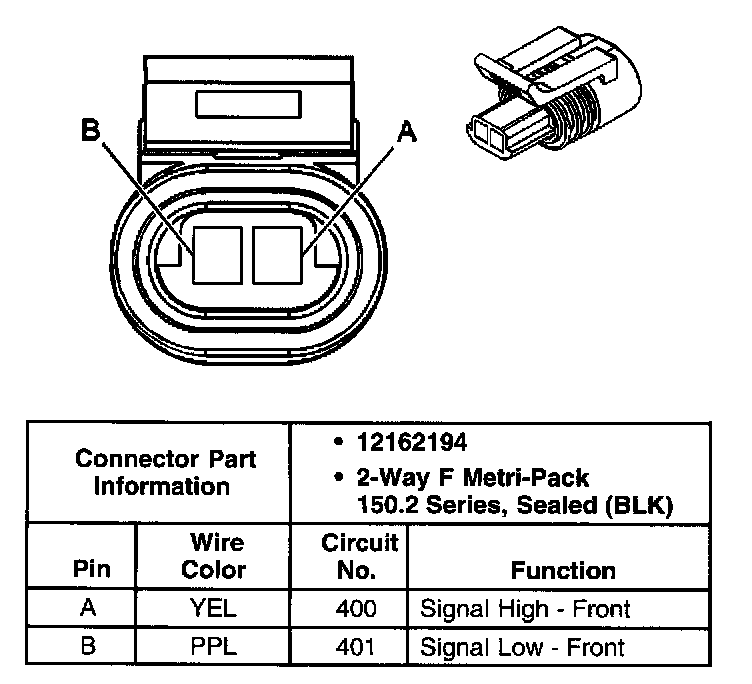 B

A

| Connector Part Information | | • 12162194 • 2-Way F Metri-Pack 150.2 Series, Sealed (BLK) | |
|---|---|---|---|
| Pin | Wire Color | Circuit No. | Function |
| A | YEL | 400 | Signal High - Front |
| B | PPL | 401 | Signal Low - Front |