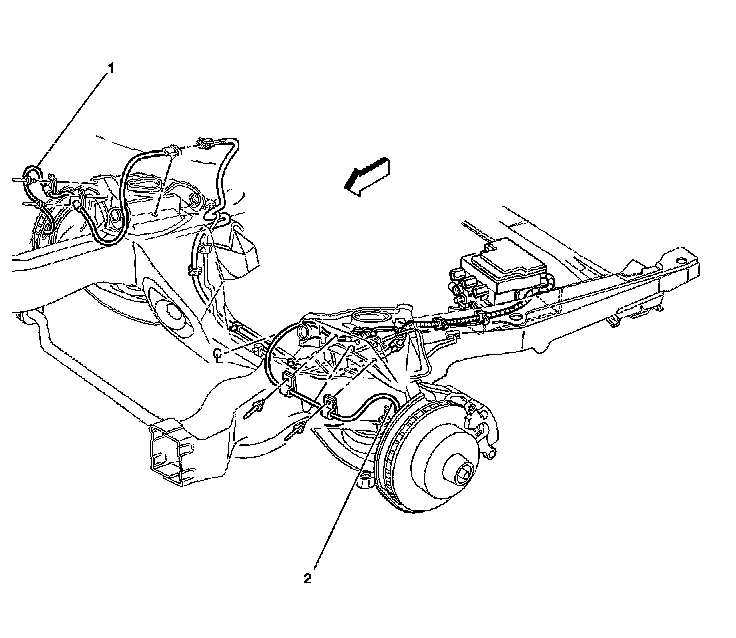 1

2