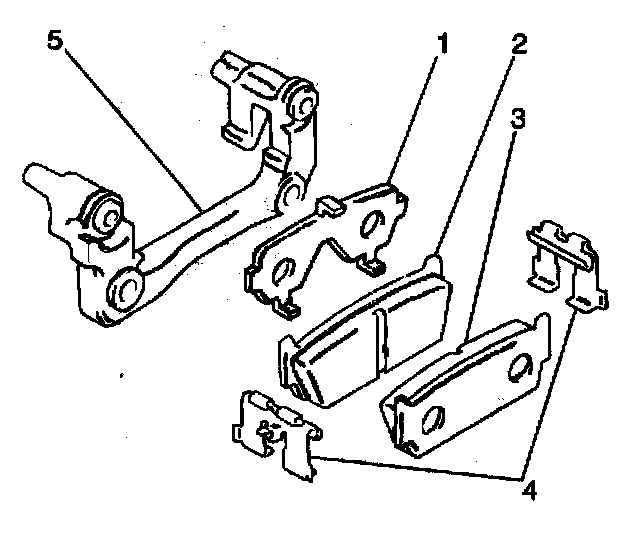 5
1
2
3
4