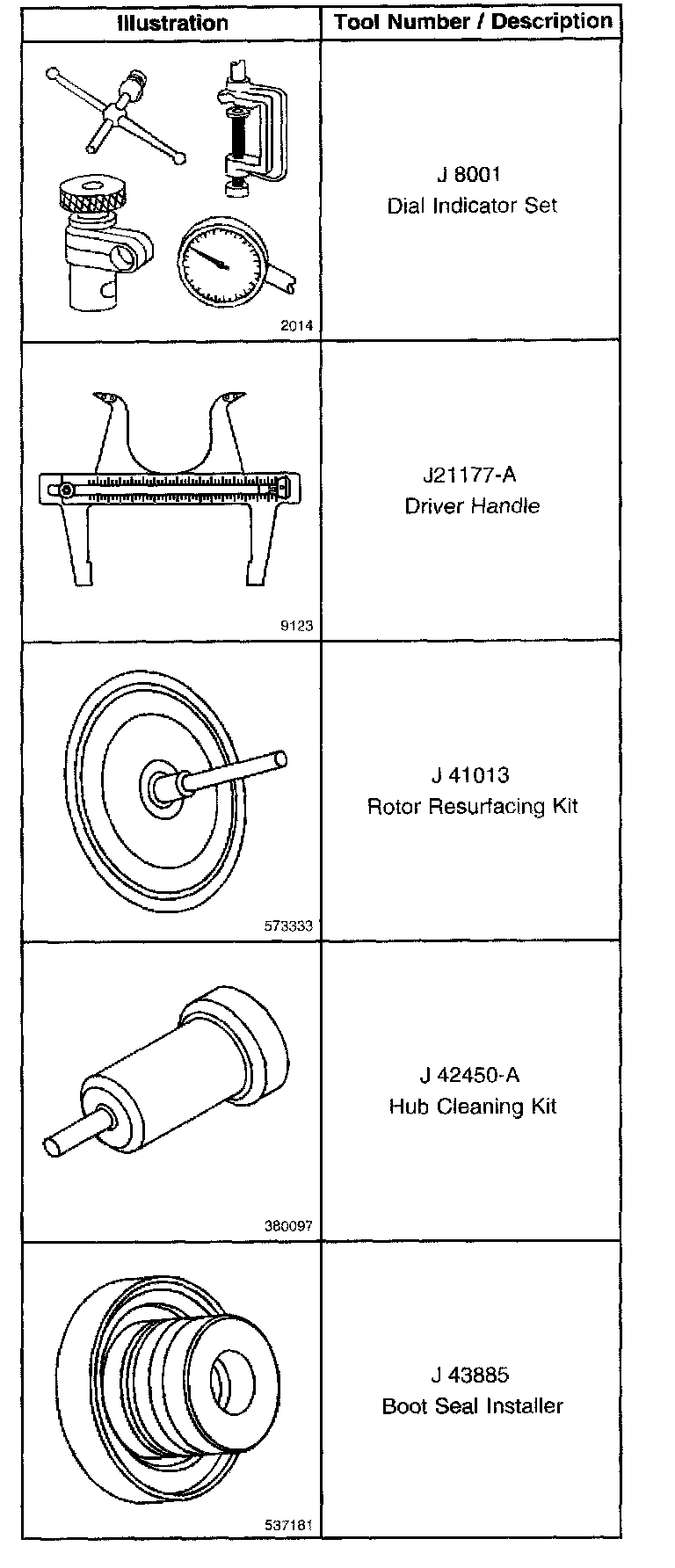 | Illustration | Tool Number / Description |
|---|---|
| 2014 | J 8001 Dial Indicator Set |
| 9123 | J21177-A Driver Handle |
| 573333 | J 41013 Rotor Resurfacing Kit |
| 380097 | J 42450-A Hub Cleaning Kit |
| 537181 | J 43885 Boot Seal Installer |