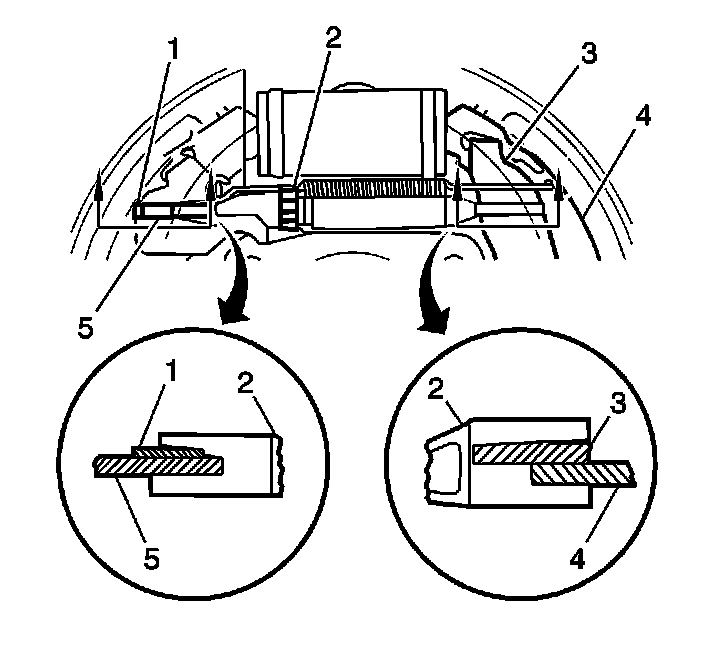 1
2
3
4
5
1
2
5
2
3
4