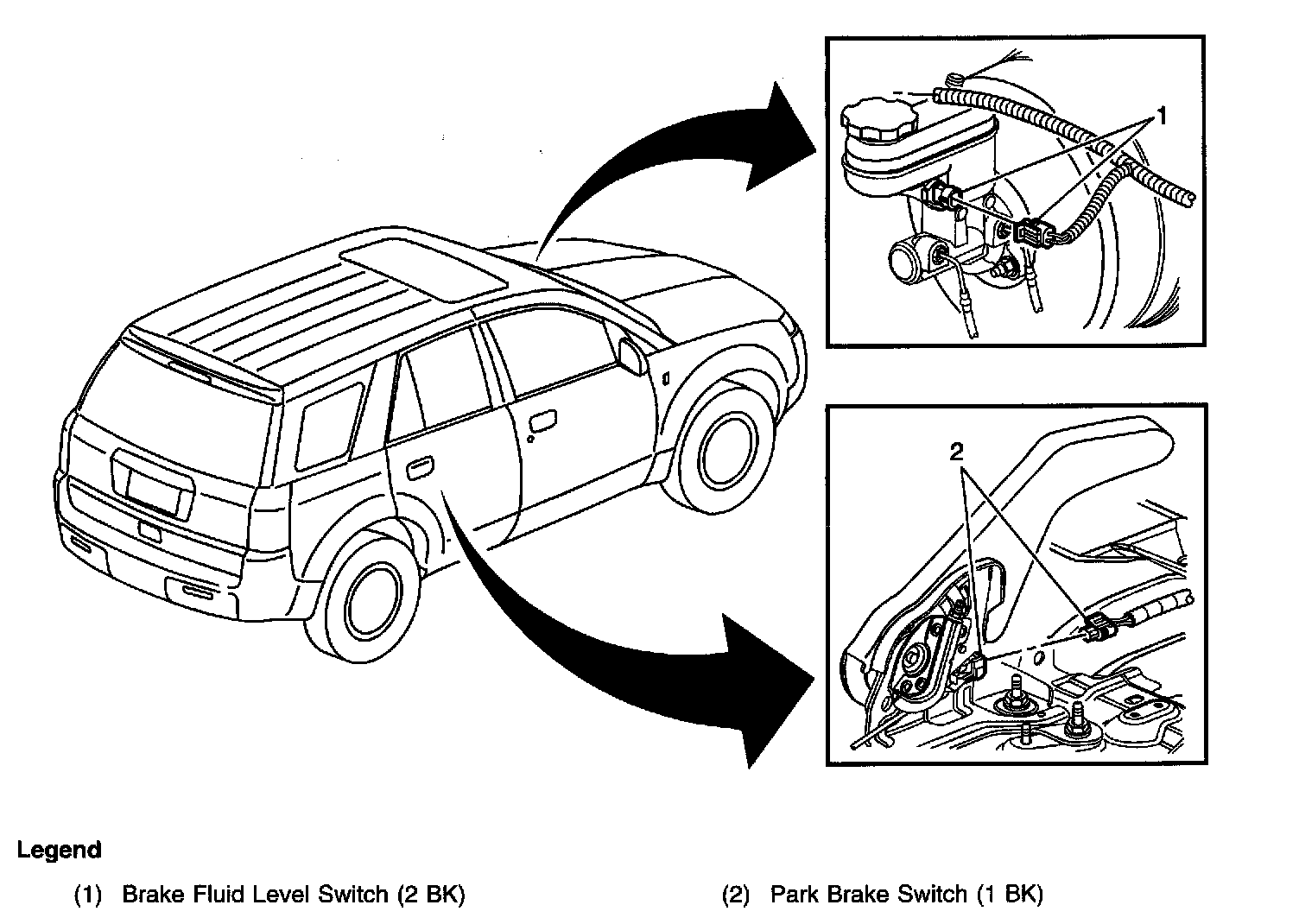 1

2

Legend

(1) Brake Fluid Level Switch (2 BK)

(2) Park Brake Switch (1 BK)