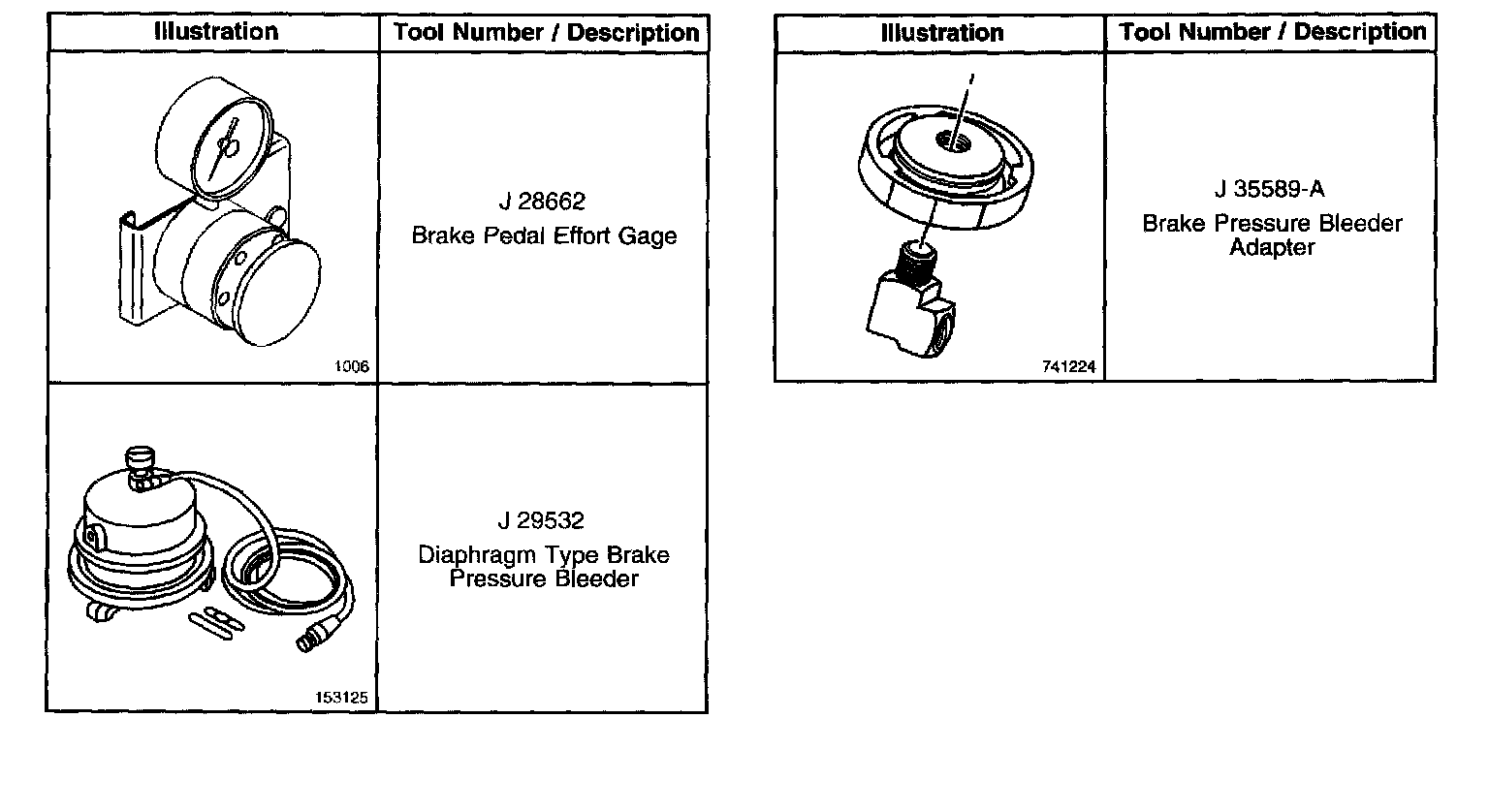 | Illustration | Tool Number / Description |
|---|---|
| 1006 | J 28662 Brake Pedal Effort Gage |
| 153125 | J 29532 Diaphragm Type Brake Pressure Bleeder |

| Illustration | Tool Number / Description |
|---|---|
| 741224 | J 35589-A Brake Pressure Bleeder Adapter |