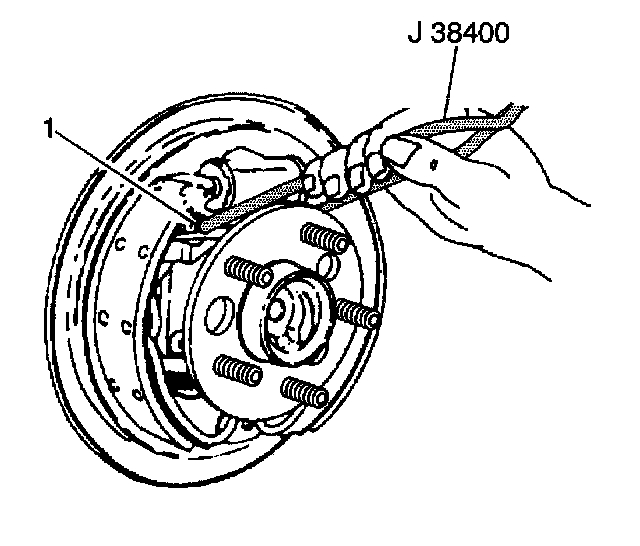 J 38400

1