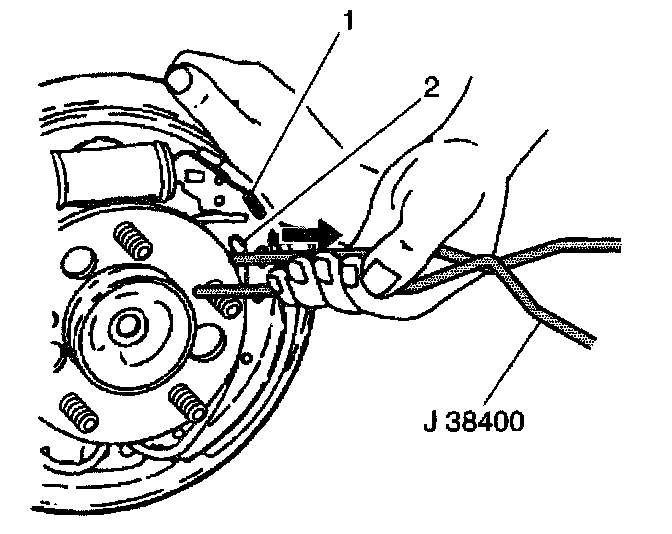 1
2
J 38400