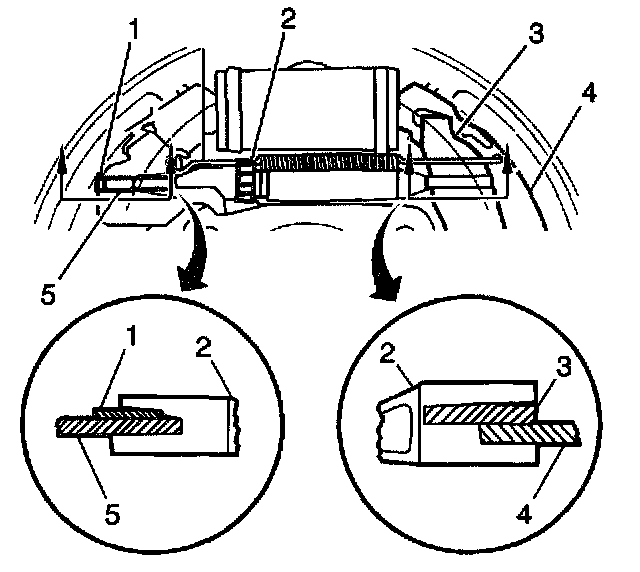 1
2
3
4
5
1
2
5
2
3
4