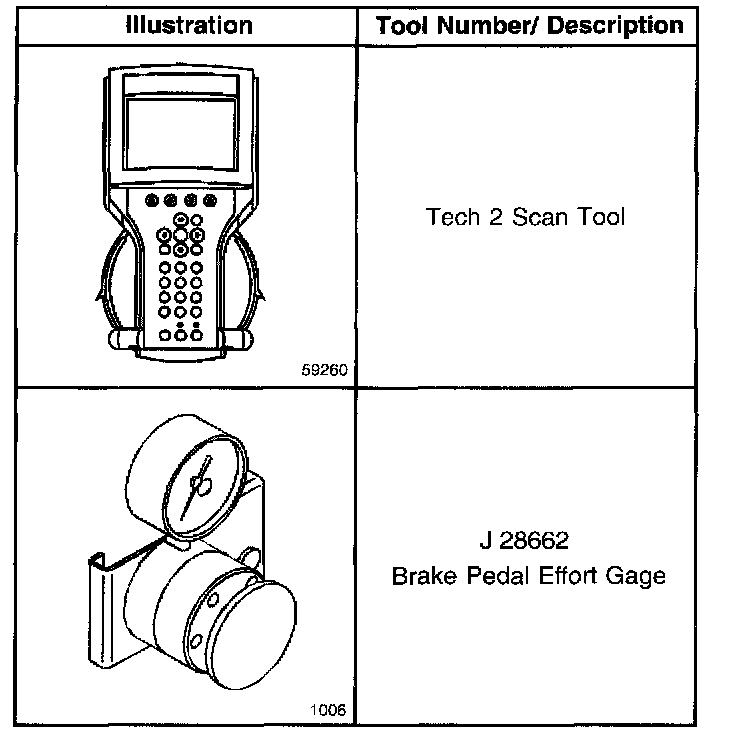 | Illustration | Tool Number/ Description |
|---|---|
| 59260 | Tech 2 Scan Tool |
| 1006 | J 28662 Brake Pedal Effort Gage |