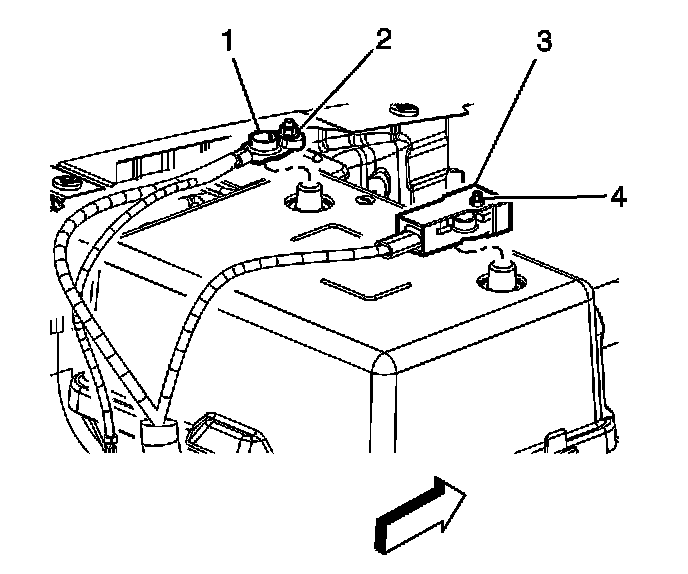 1
2
3
4