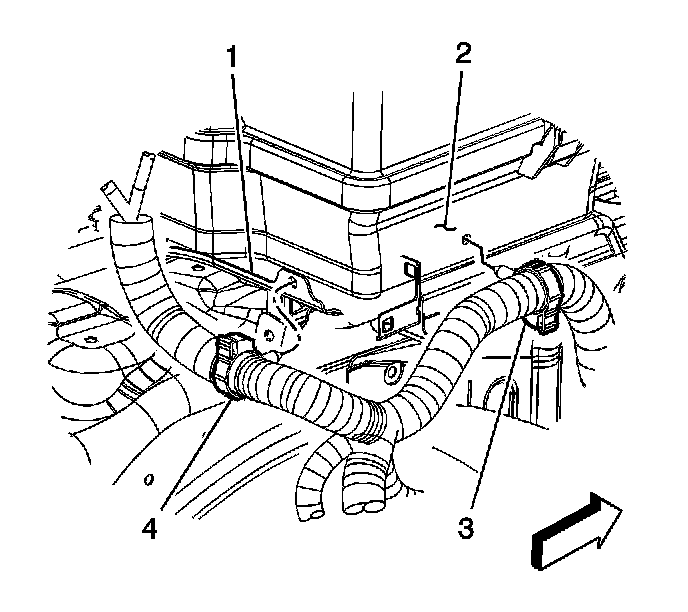 1
2
4
3