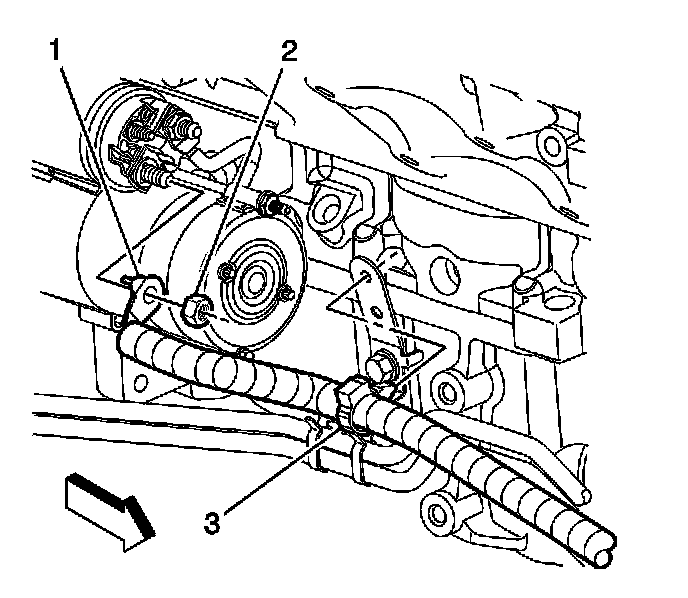 1
2
3