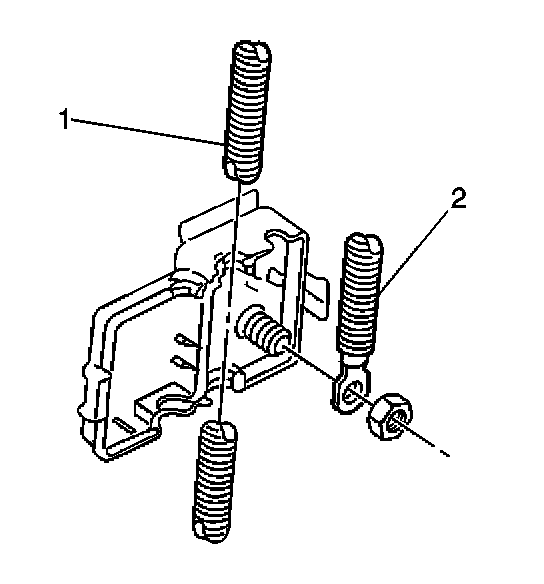 1

2