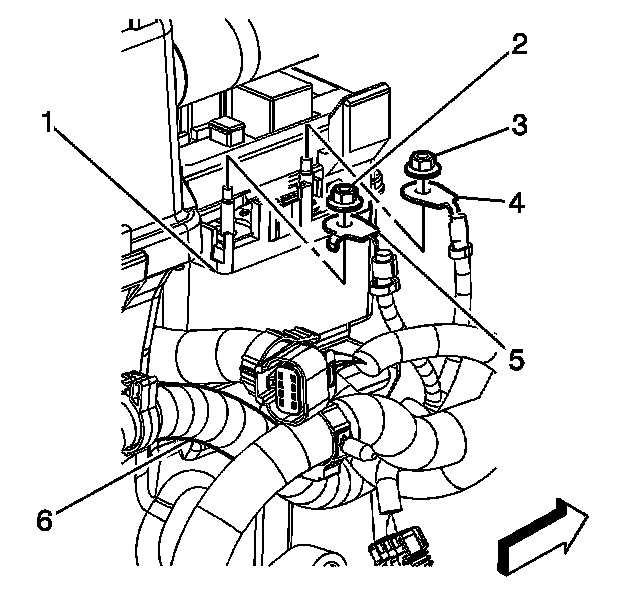 2
1
3
4
5
6