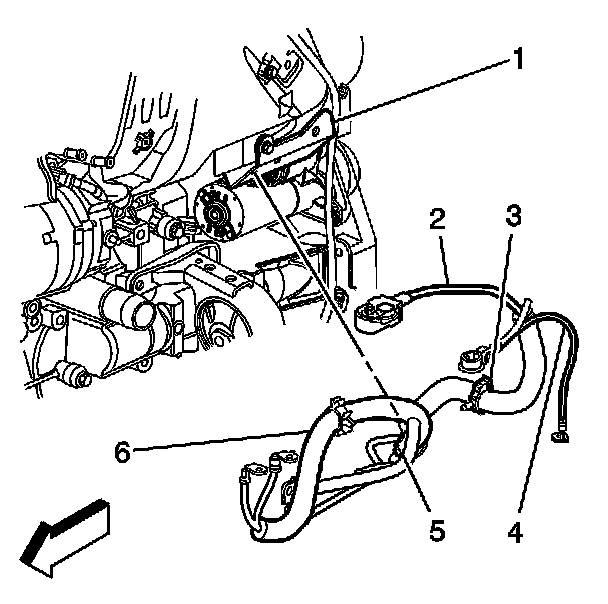 1
2
3
6
5
4