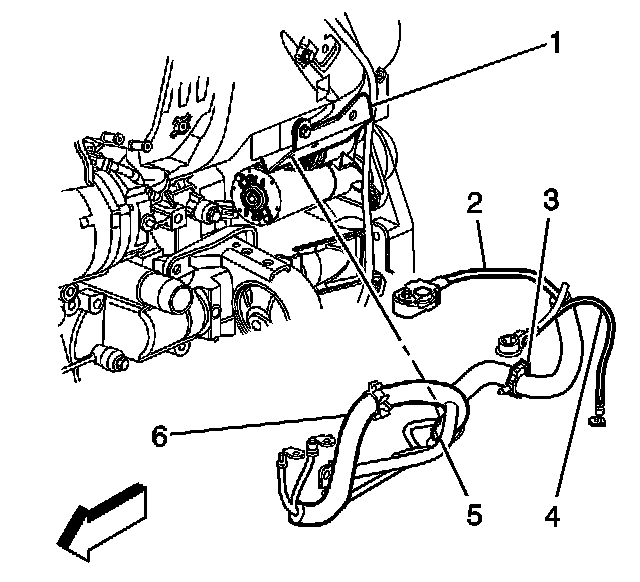 1
2
3
6
5
4