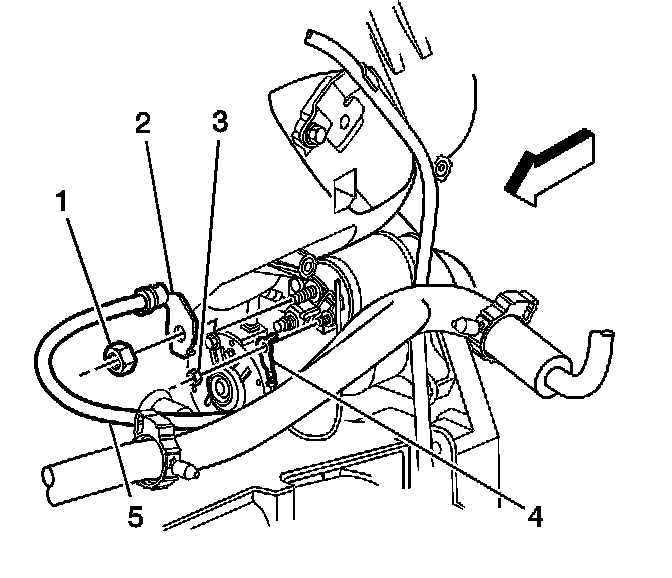 2
3
1
5
4