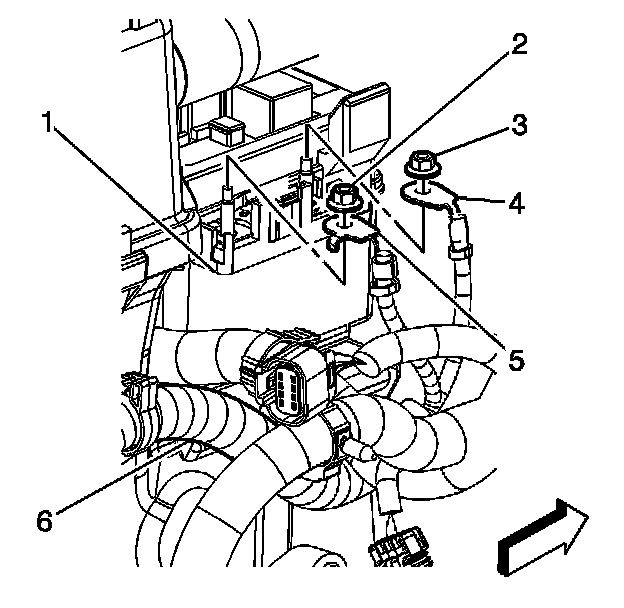 2
1
3
4
5
6