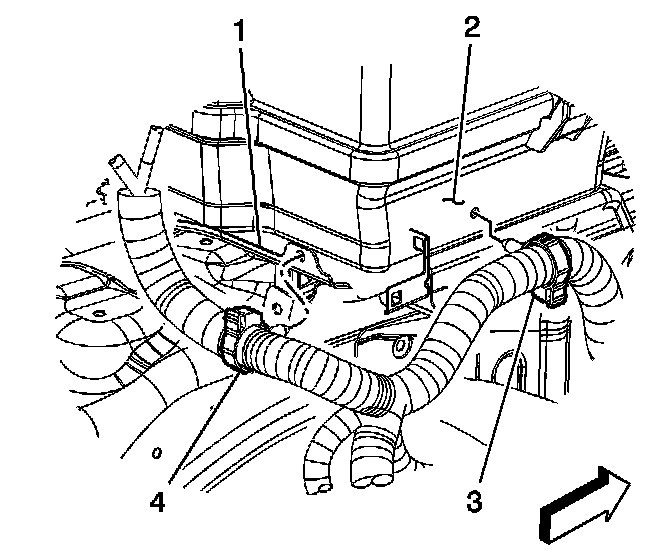 1
2
4
3