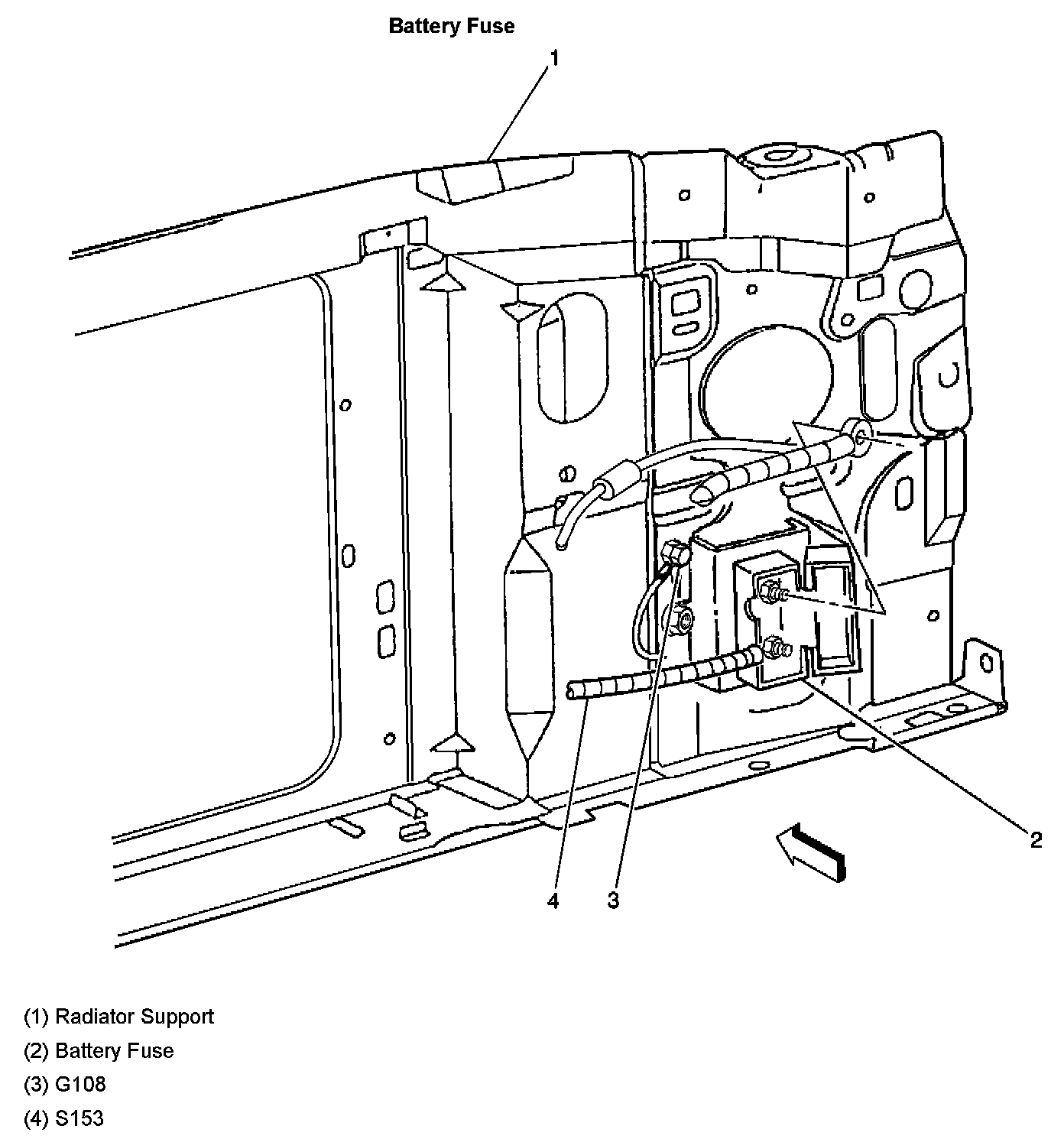 Battery Fuse

1

2

4 3

(1) Radiator Support

(2) Battery Fuse

(3) G108

(4) S153