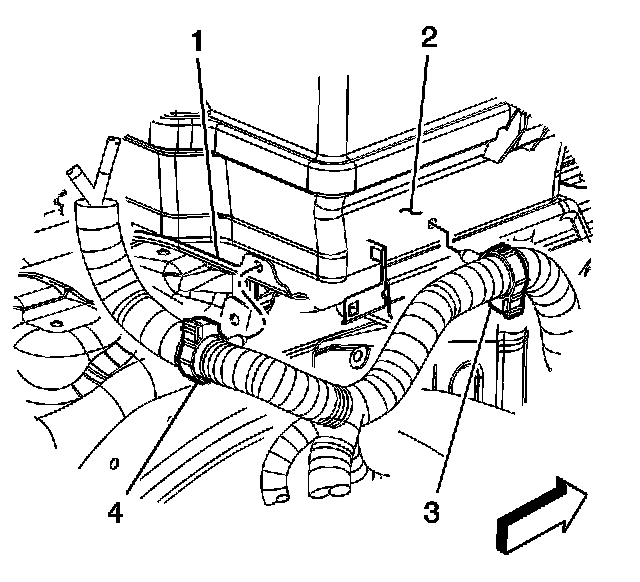 1
2
4
3