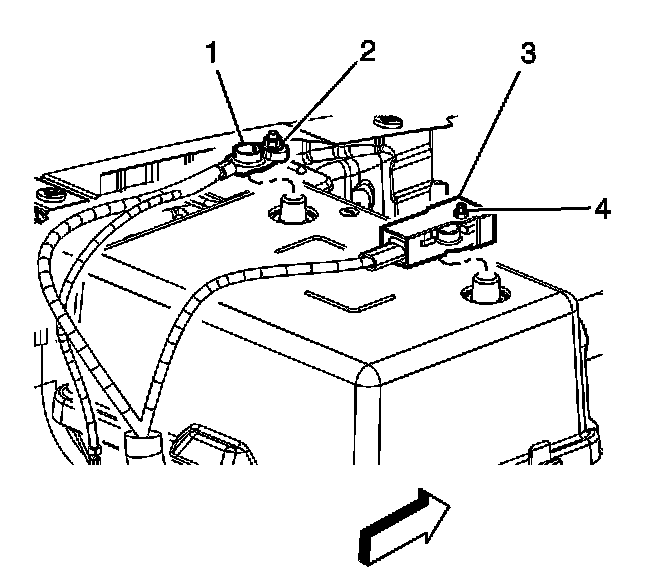 1
2
3
4