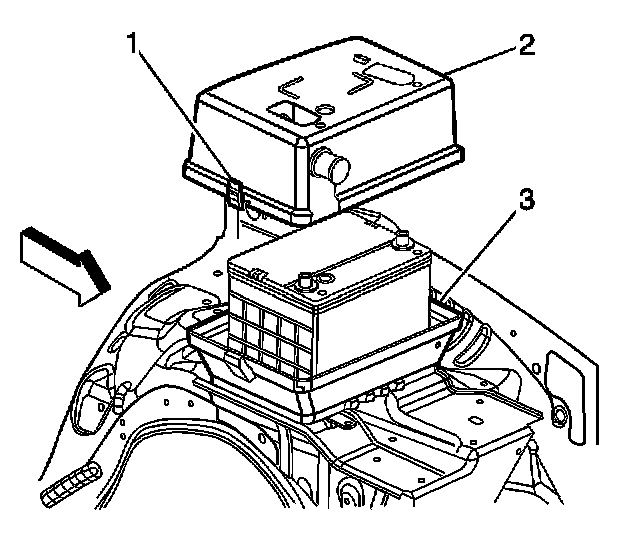 1
2
3