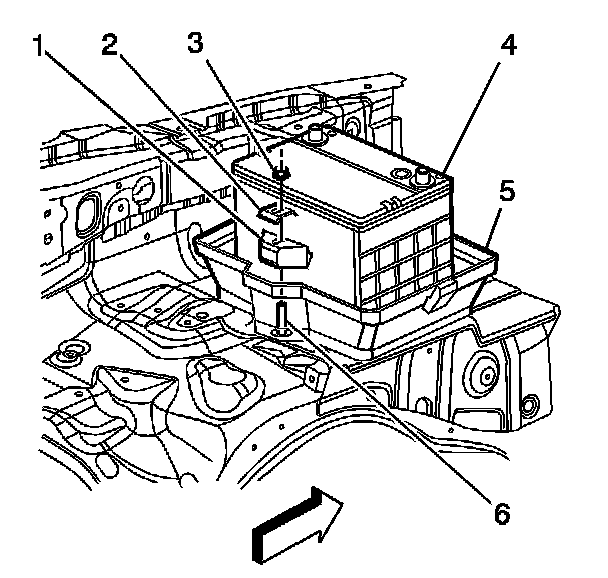 1
2
3
4
5
6