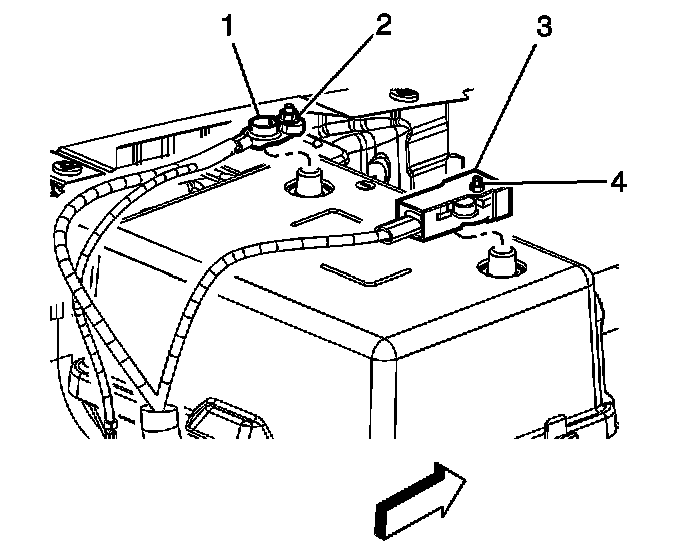 1
2
3
4