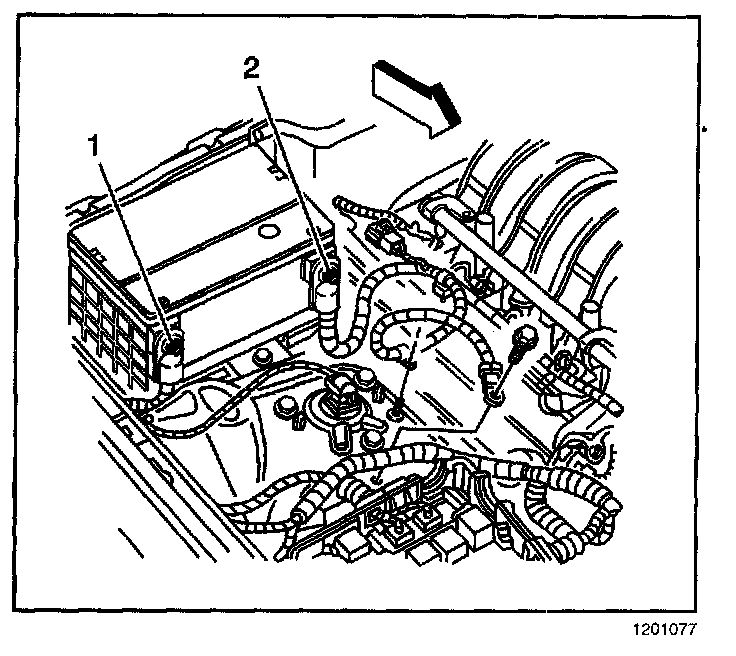 2

1

1201077