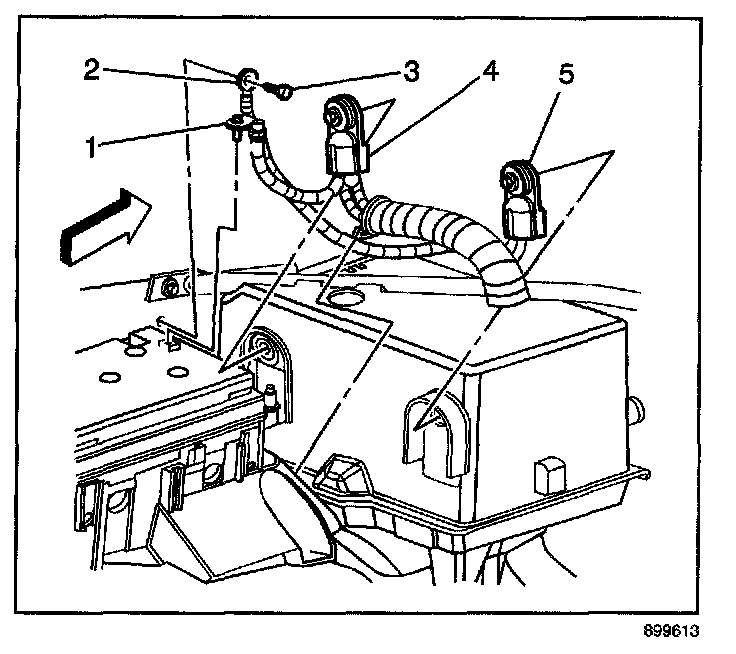 2
3
4
5
1
899613