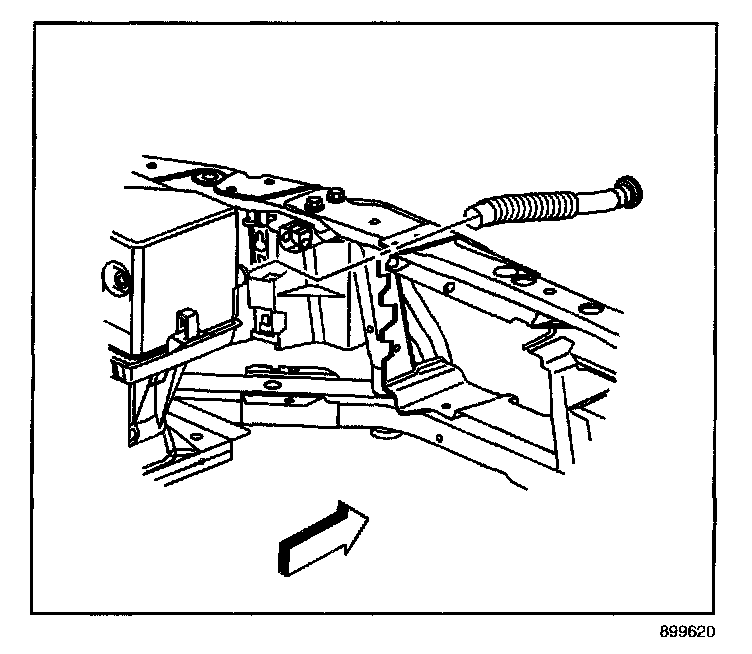 899620