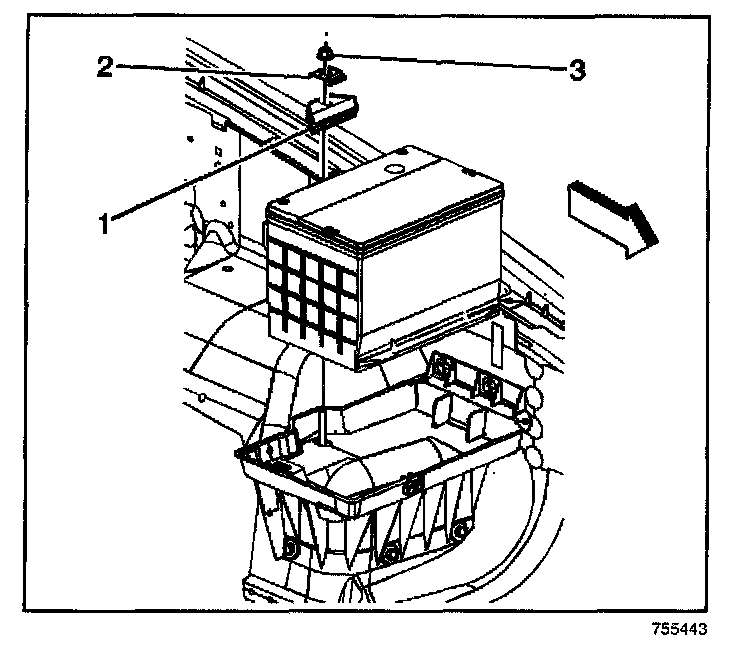 2
3
1
755443