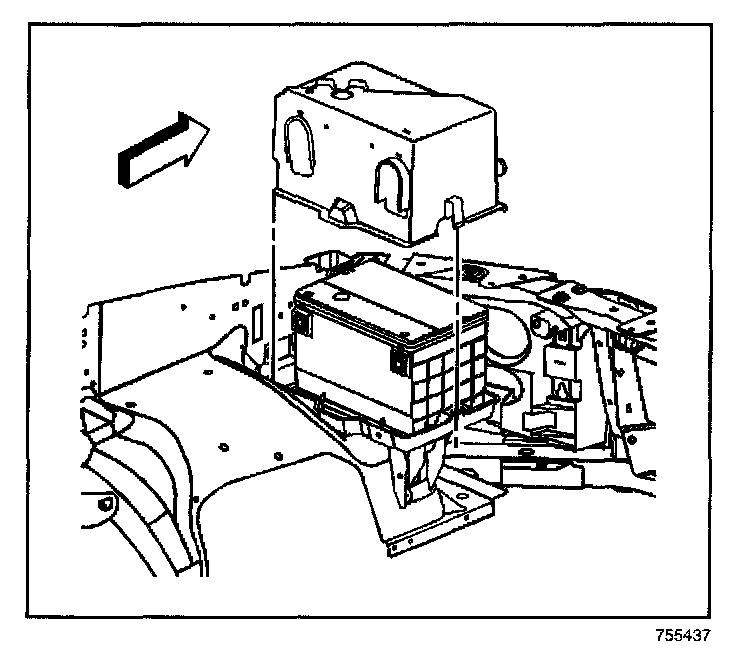 755437