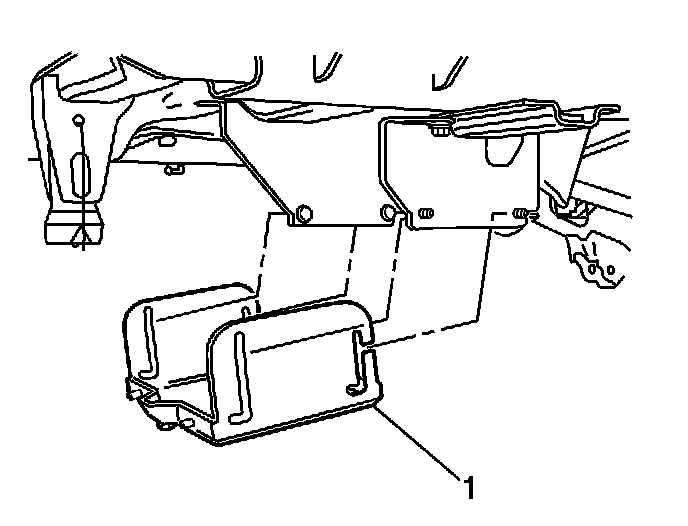 1