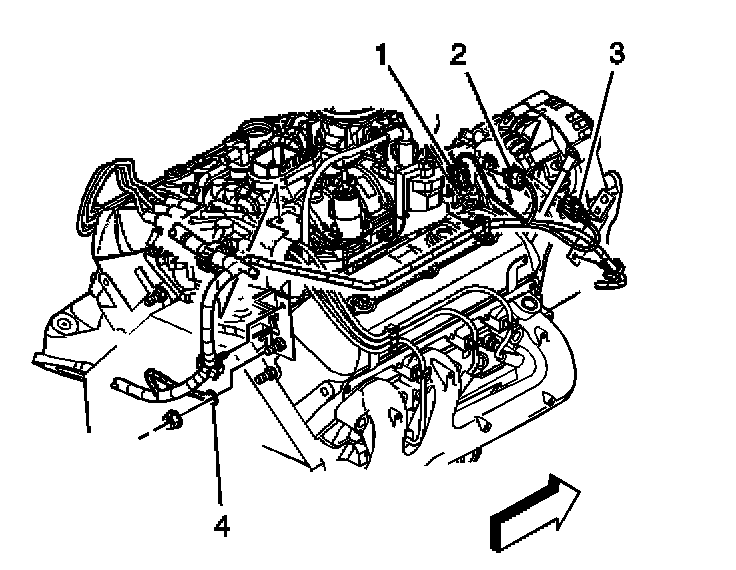 1
2
3
4