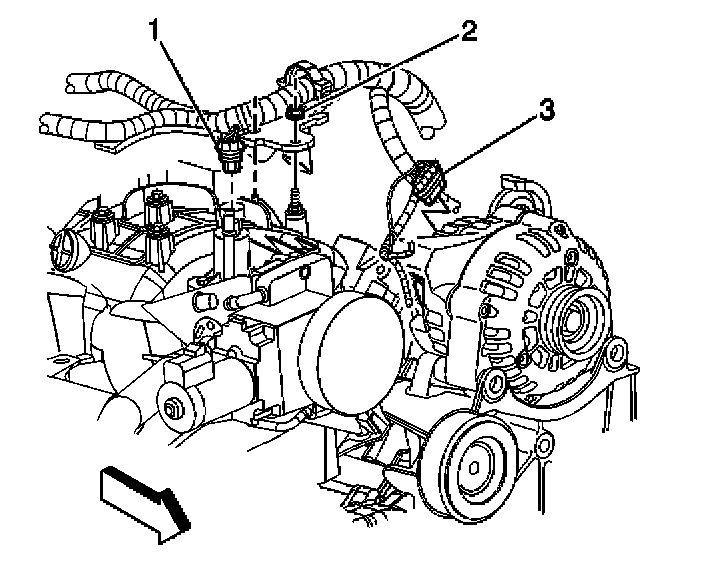 1
2
3