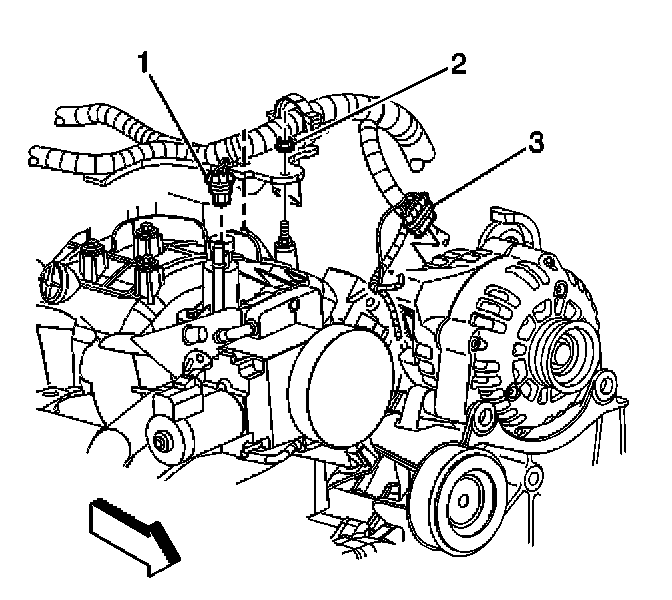 1
2
3