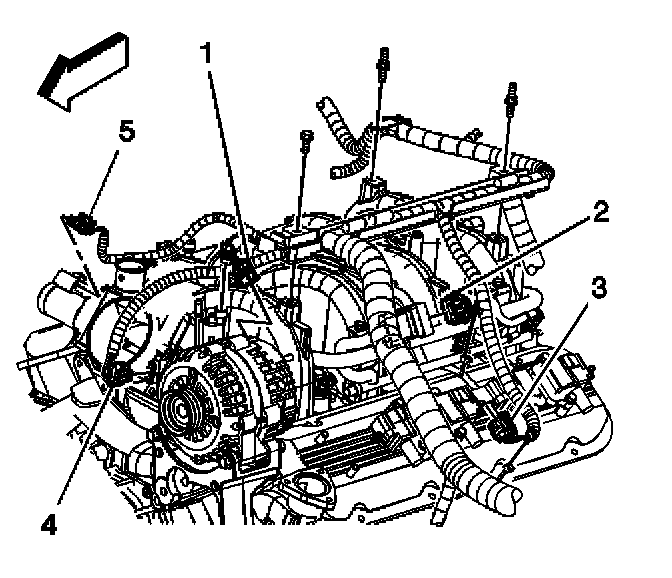 1
5
2
3
4